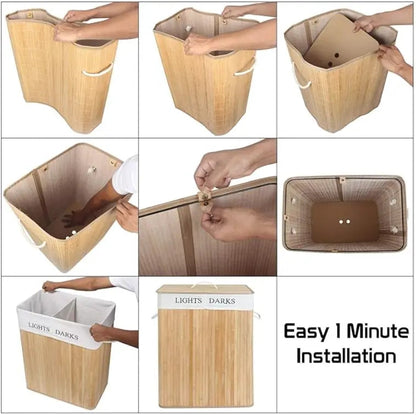 LIGHTS DARKS

LIGHTS DARKS

Easy 1 Minute Installation