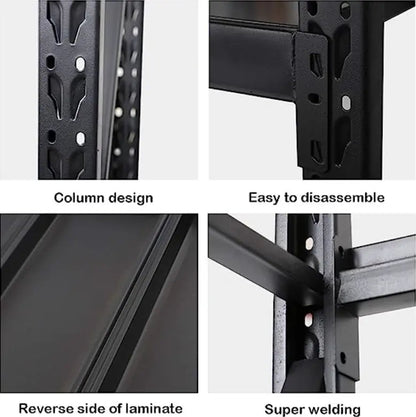 Column design

Easy to disassemble

Reverse side of laminate

Super welding