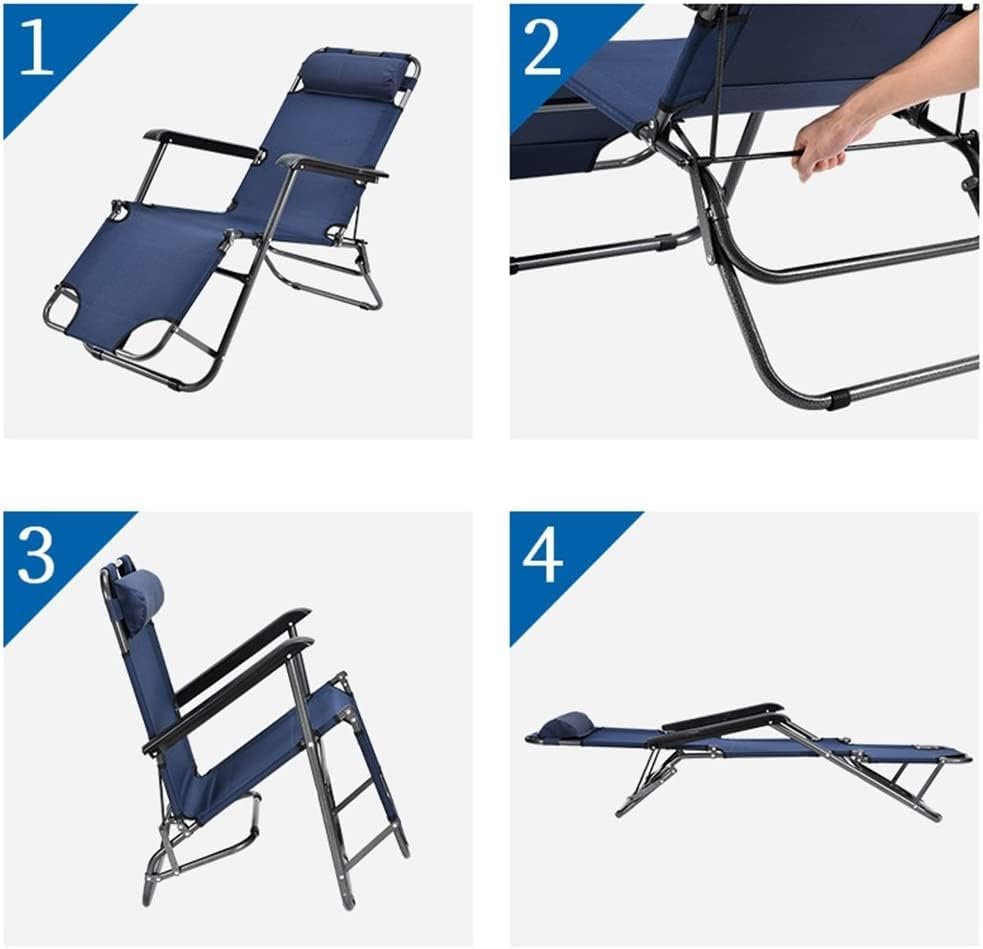 1

2

3

4