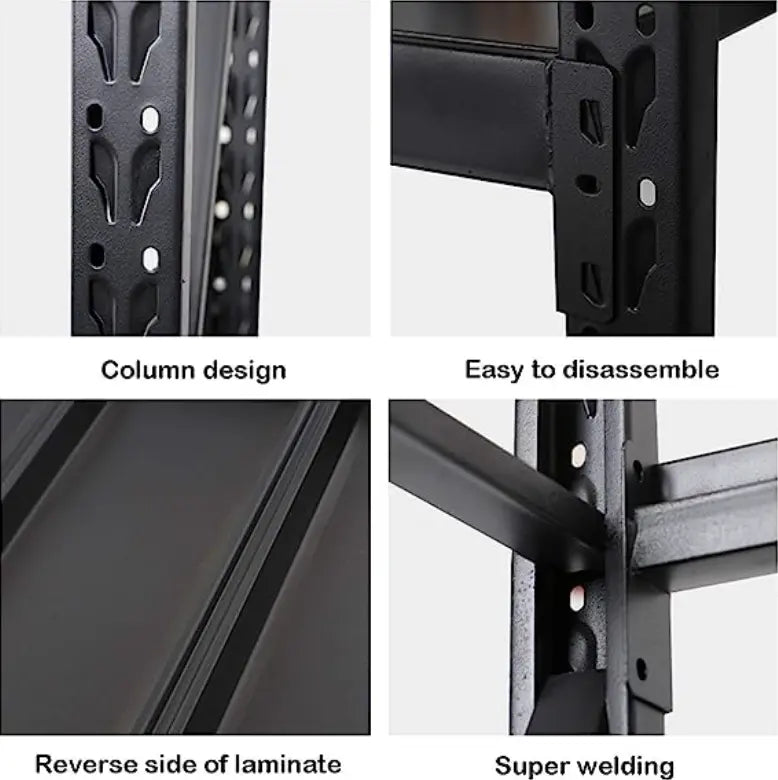 Column design

Easy to disassemble

Reverse side of laminate

Super welding